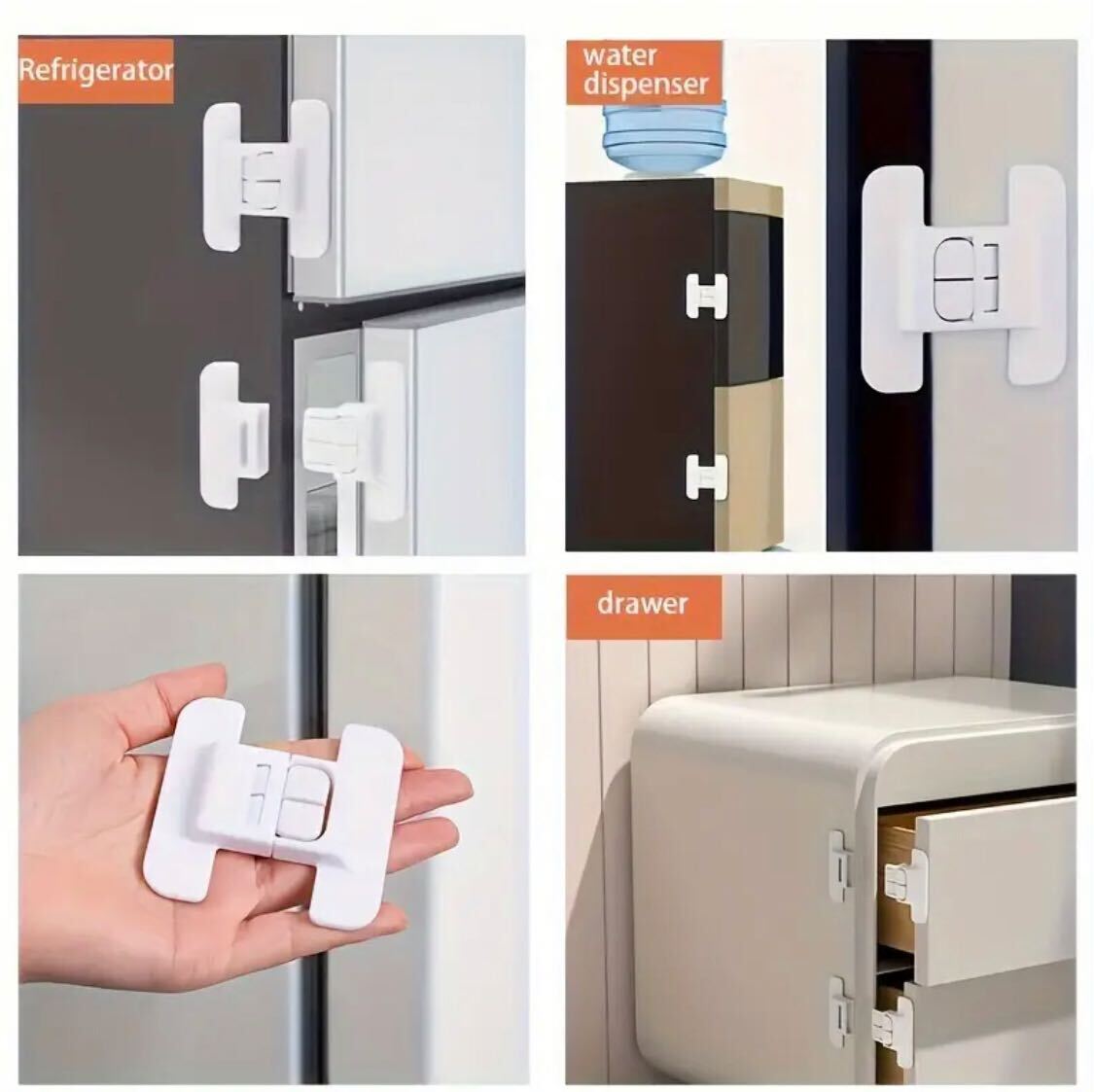 Refrigerator

water dispenser

drawer