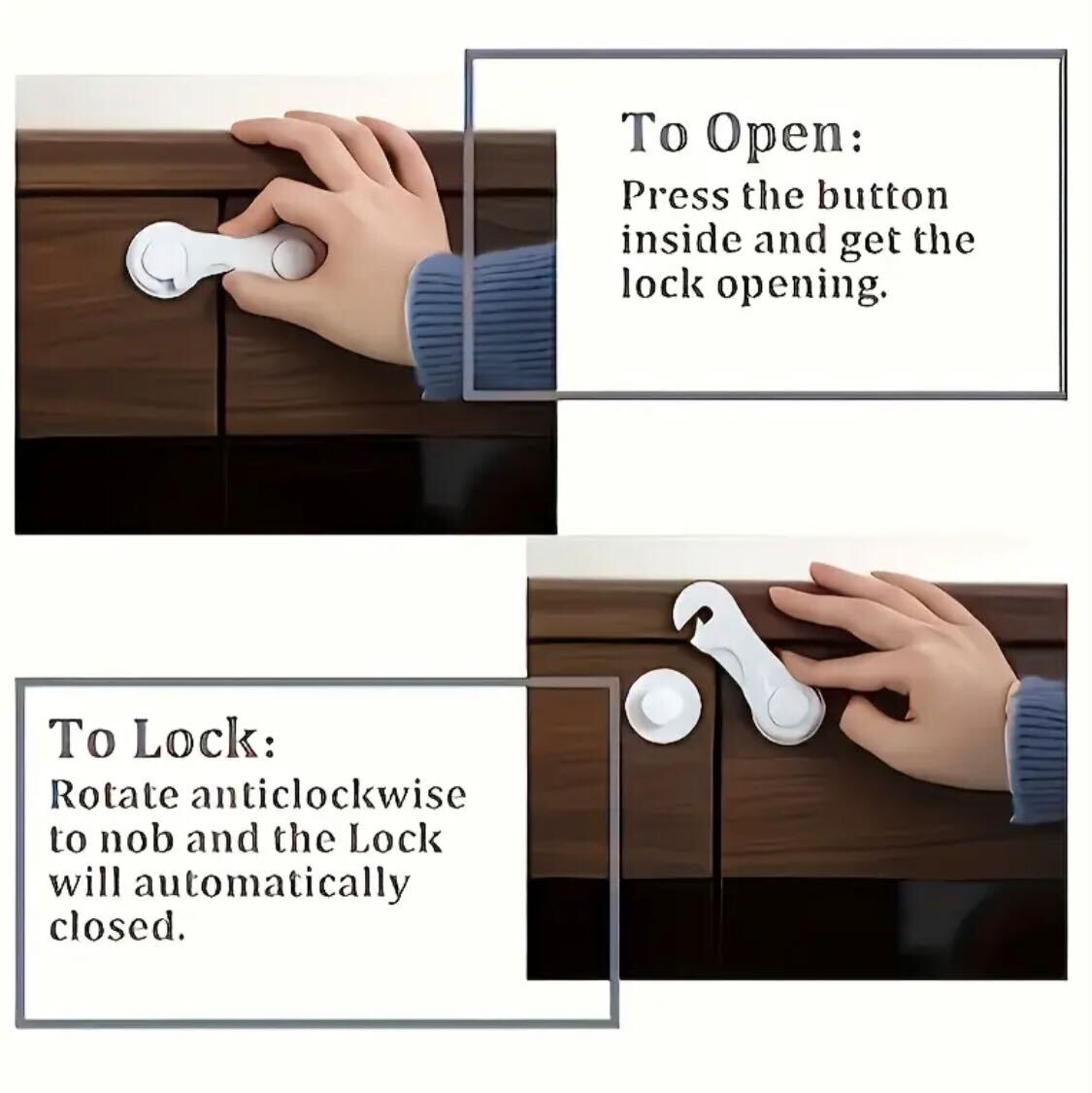 To Open:
Press the button inside and get the lock opening.

To Lock:
Rotate anticlockwise to nob and the Lock will automatically closed.