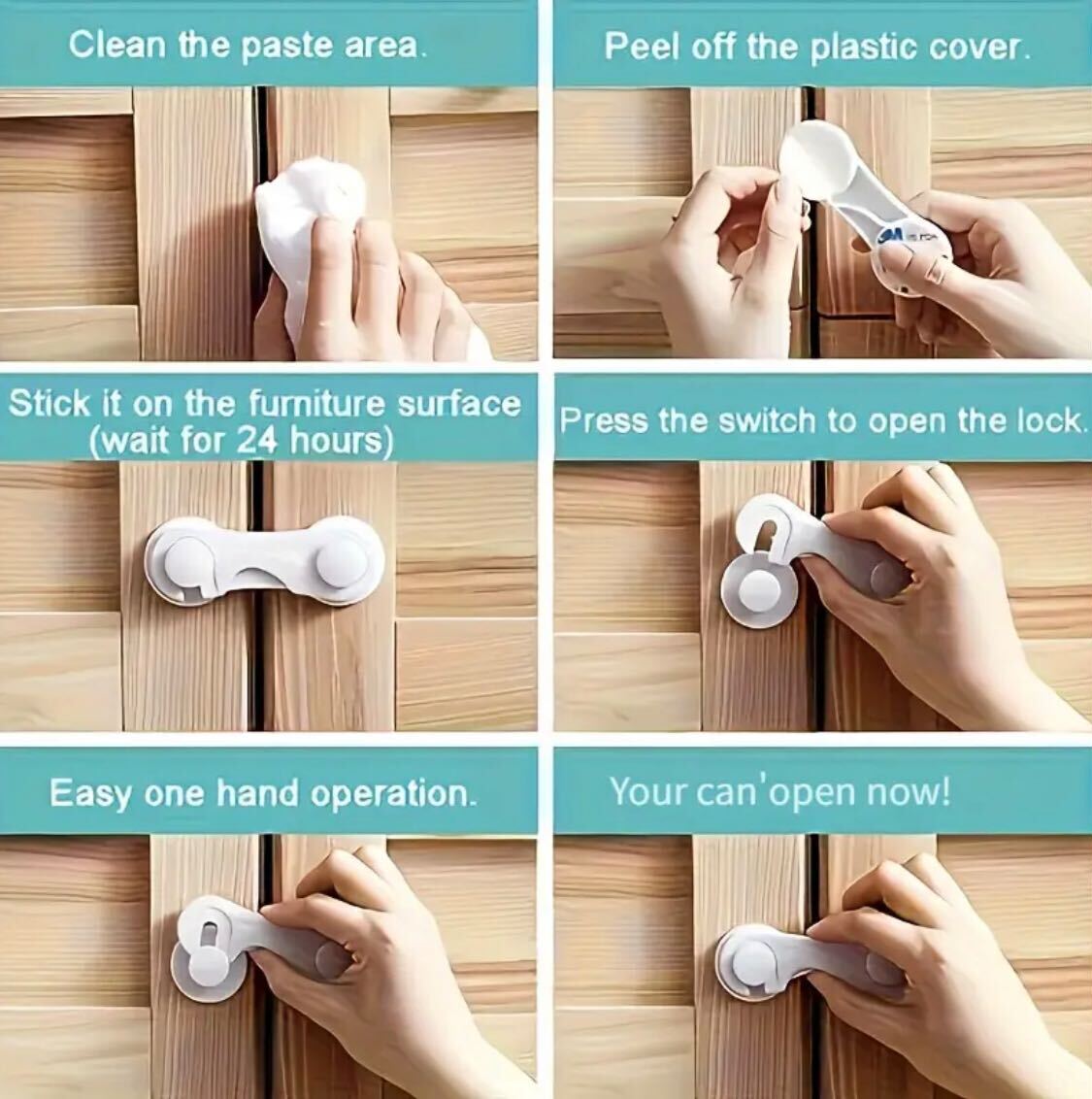 Clean the paste area.

Peel off the plastic cover.

3M

Stick it on the furniture surface (wait for 24 hours)

Press the switch to open the lock.

Easy one hand operation.

Your can'open now!