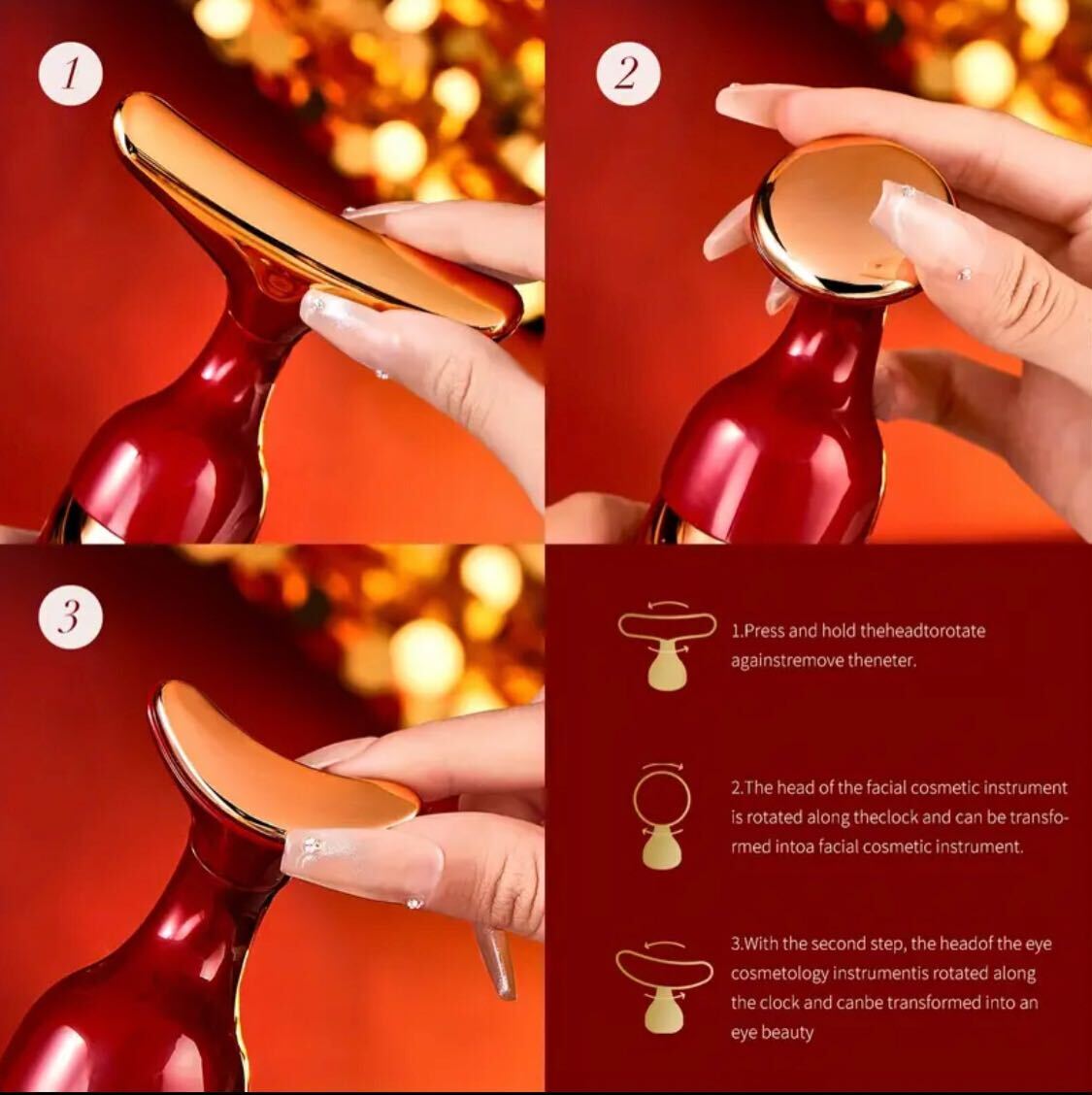 1

2

3

1.Press and hold theheadtorotate againstremove theneter.

2.The head of the facial cosmetic instrument is rotated along theclock and can be transformed intoa facial cosmetic instrument.

3.With the second step, the headof the eye cosmetology instrumentis rotated along the clock and canbe transformed into an eye beauty