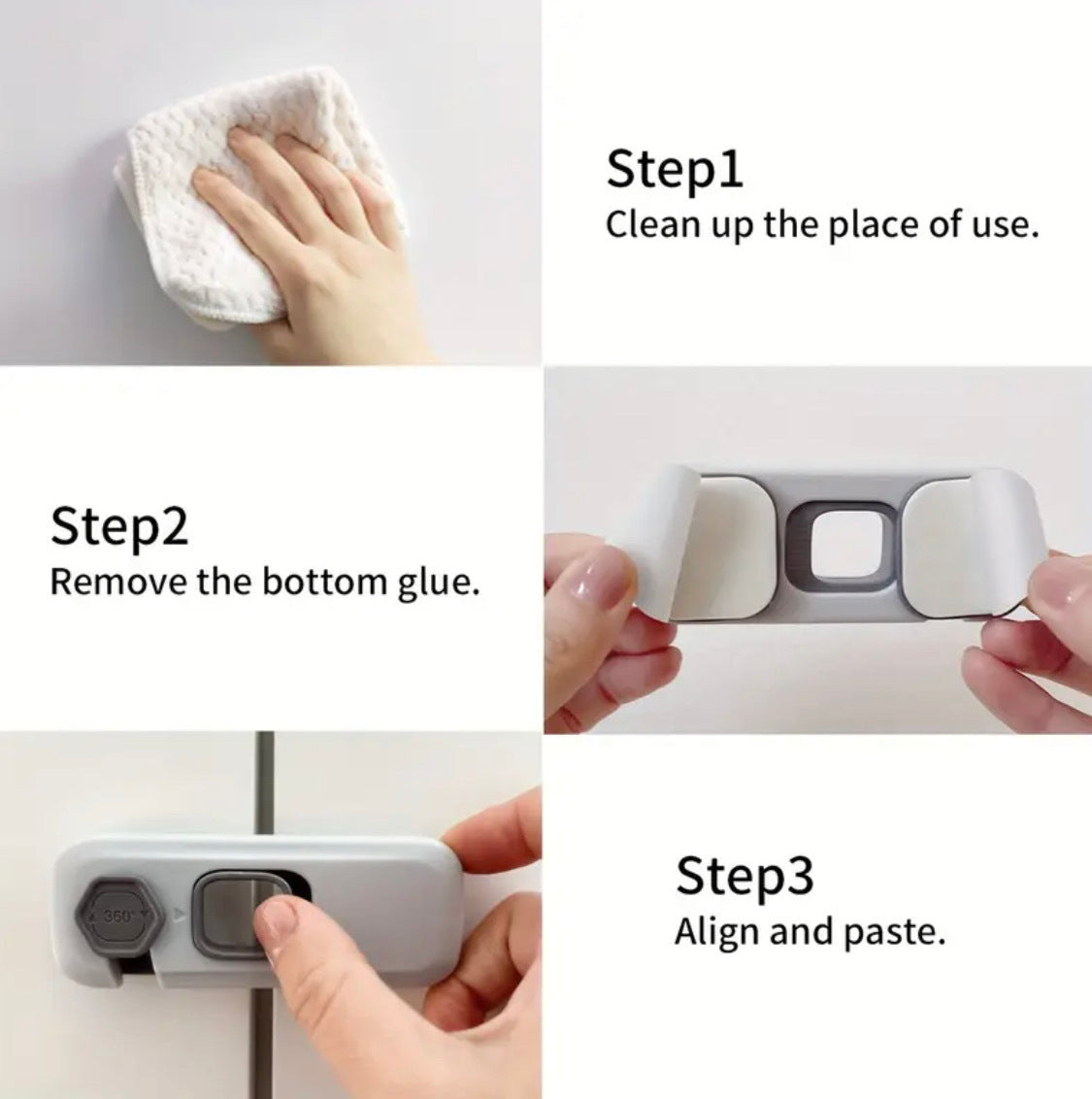 Step1
Clean up the place of use.

Step2
Remove the bottom glue.

360°

Step3
Align and paste.