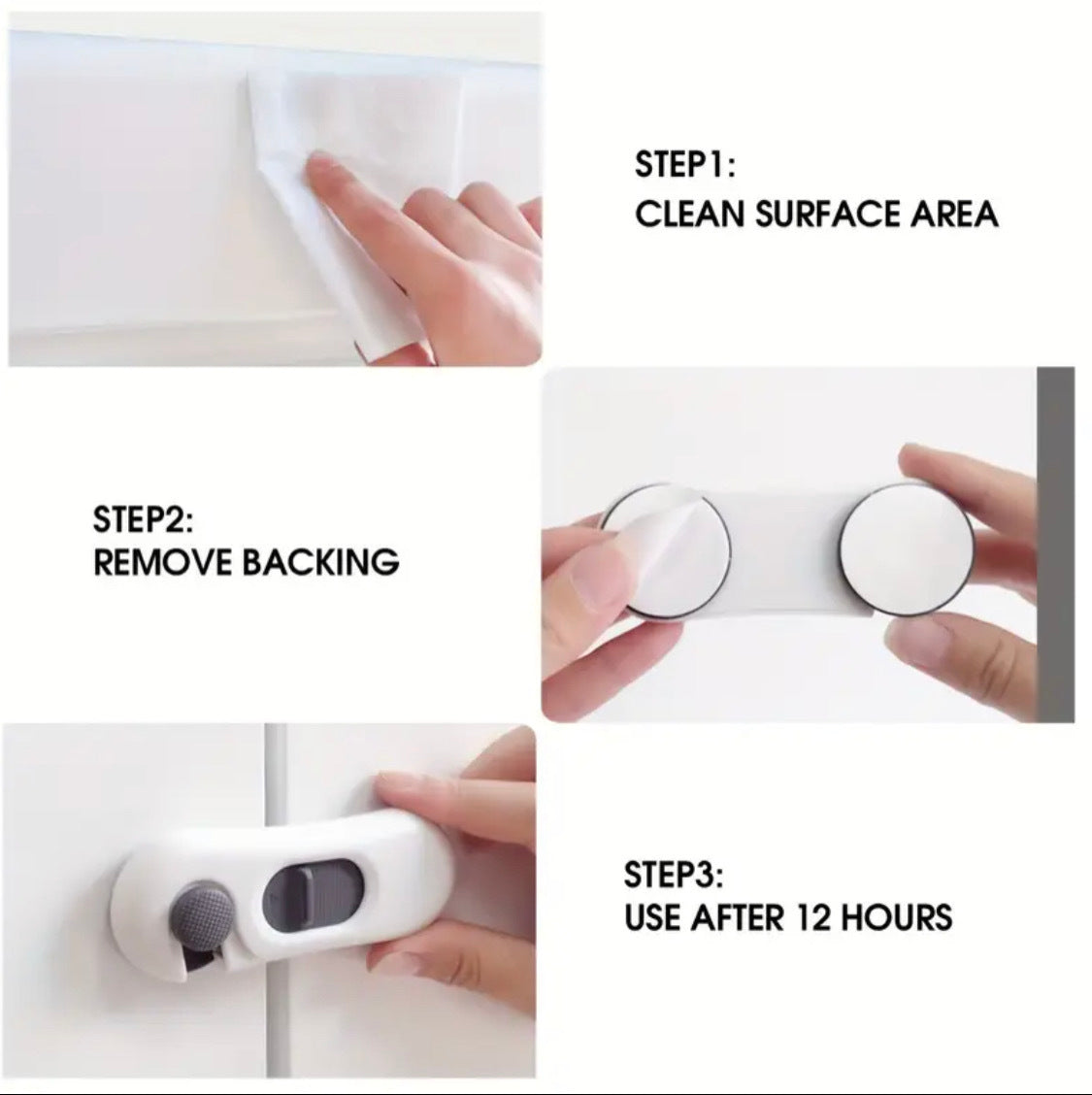 STEP1:
CLEAN SURFACE AREA

STEP2:
REMOVE BACKING

STEP3:
USE AFTER 12 HOURS