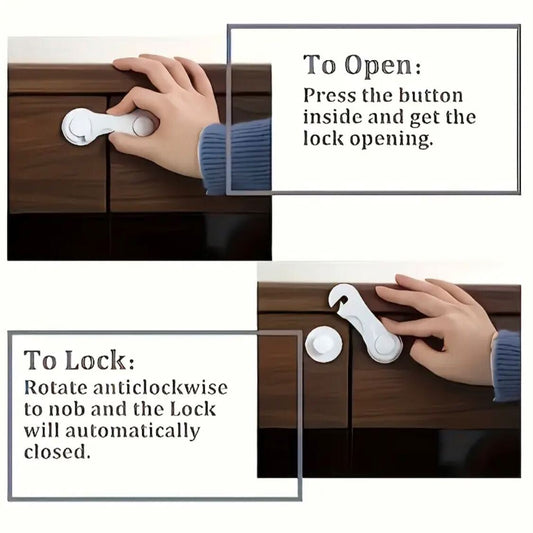 To Open:
Press the button inside and get the lock opening.

To Lock:
Rotate anticlockwise to nob and the Lock will automatically closed.