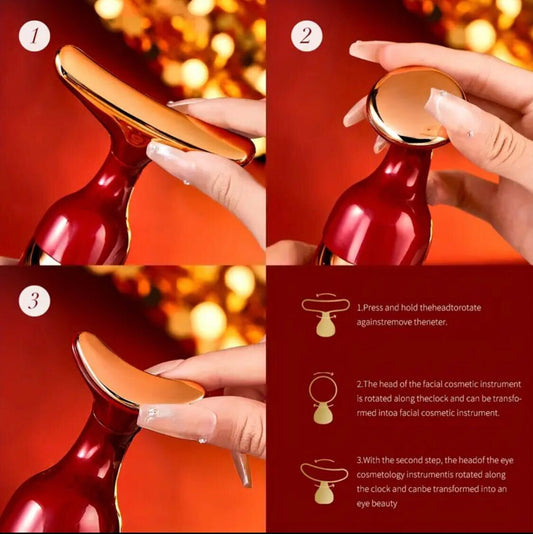 1

2

3

1.Press and hold theheadtorotate againstremove theneter.

2.The head of the facial cosmetic instrument is rotated along theclock and can be transformed intoa facial cosmetic instrument.

3.With the second step, the headof the eye cosmetology instrumentis rotated along the clock and canbe transformed into an eye beauty